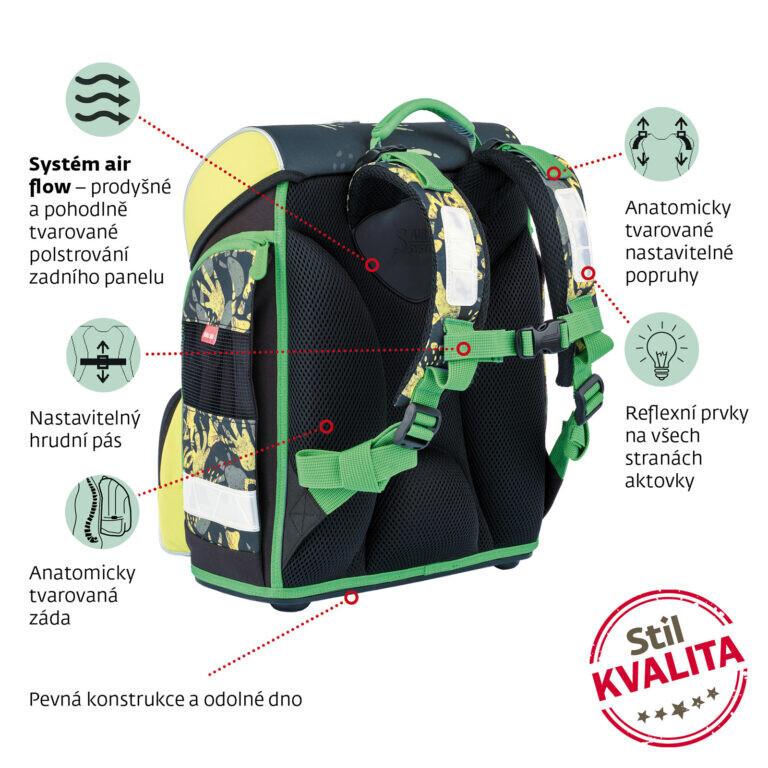 **Systém air flow** – prodyšné a pohodlně tvarované polstrování zadního panelu

Nastavitelný hrudní pás

Anatomicky tvarovaná záda

Pevná konstrukce a odolné dno

Anatomicky tvarované nastavitelné popruhy

Reflexní prvky na všech stranách aktovky

Stil
KVALITA